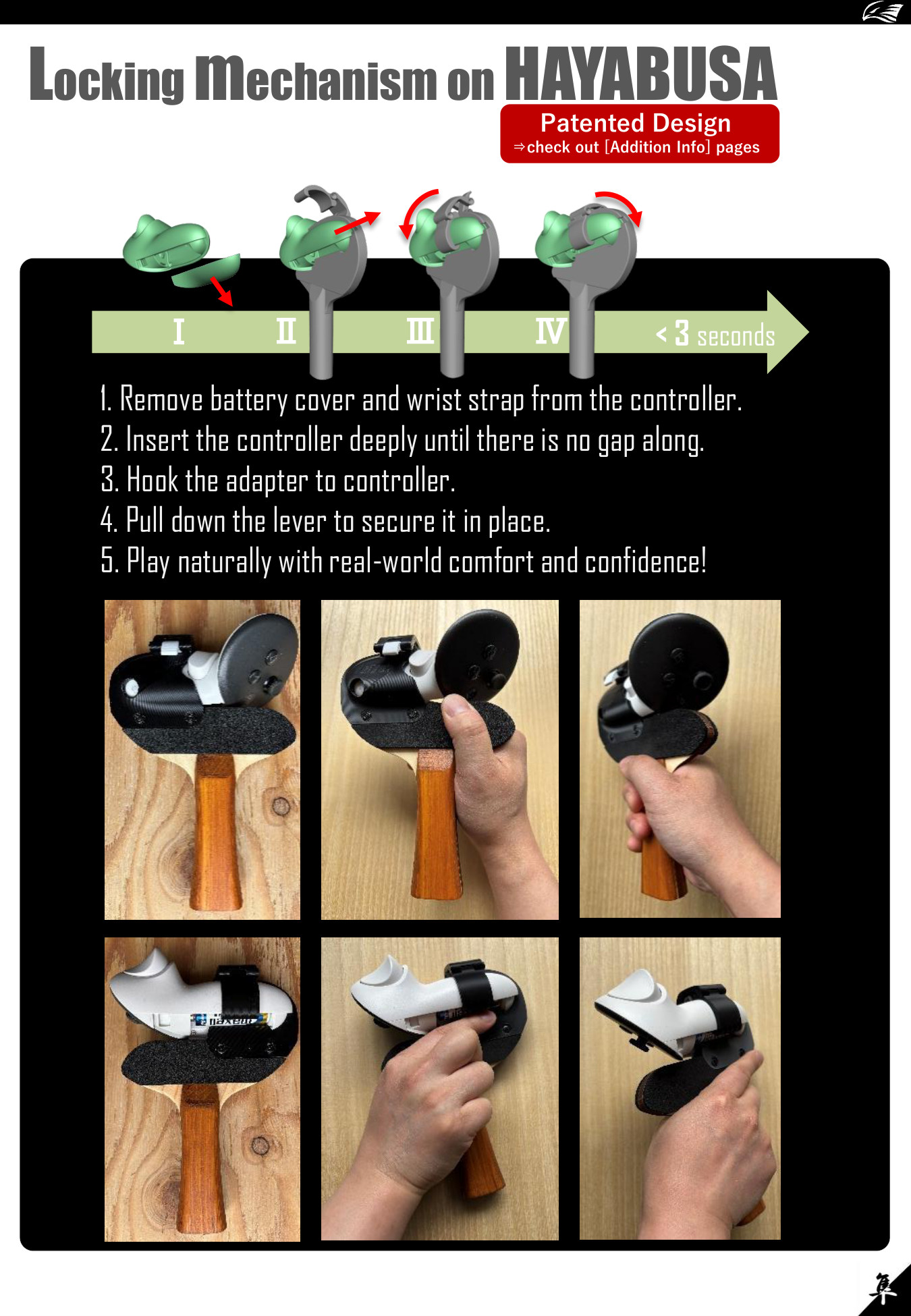 Locking Mechanism on HAYABUSA

Patented Design
⇒check out [Addition Info] pages

I II III IV < 3 seconds

1. Remove battery cover and wrist strap from the controller.
2. Insert the controller deeply until there is no gap along.
3. Hook the adapter to controller.
4. Pull down the lever to secure it in place.
5. Play naturally with real-world comfort and confidence!

maxell

隼